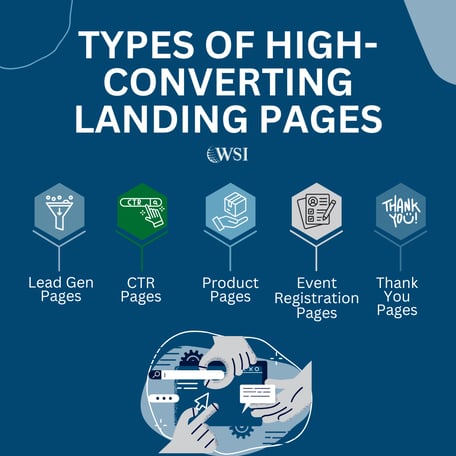 TYPES OF HIGH-CONVERTING LANDING PAGES

WSI

CTR

THANK YOU!

Lead Gen Pages

CTR Pages

Product Pages

Event Registration Pages

Thank You Pages