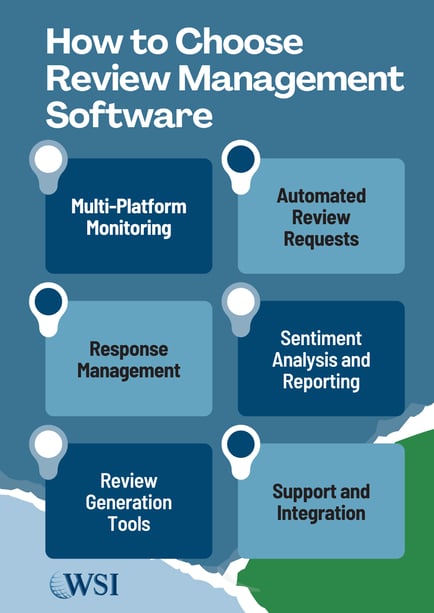 How to Choose Review Management Software

Multi-Platform Monitoring

Automated Review Requests

Response Management

Sentiment Analysis and Reporting

Review Generation Tools

Support and Integration

WSI