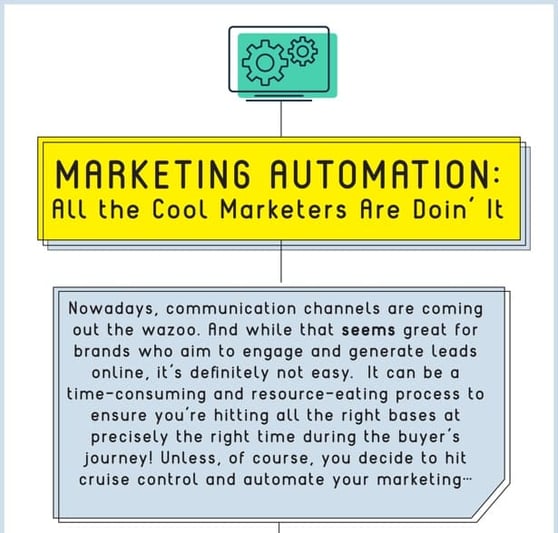 MARKETING AUTOMATION:
All the Cool Marketers Are Doin' It

Nowadays, communication channels are coming out the wazoo. And while that seems great for brands who aim to engage and generate leads online, it's definitely not easy. It can be a time-consuming and resource-eating process to ensure you're hitting all the right bases at precisely the right time during the buyer's journey! Unless, of course, you decide to hit cruise control and automate your marketing…