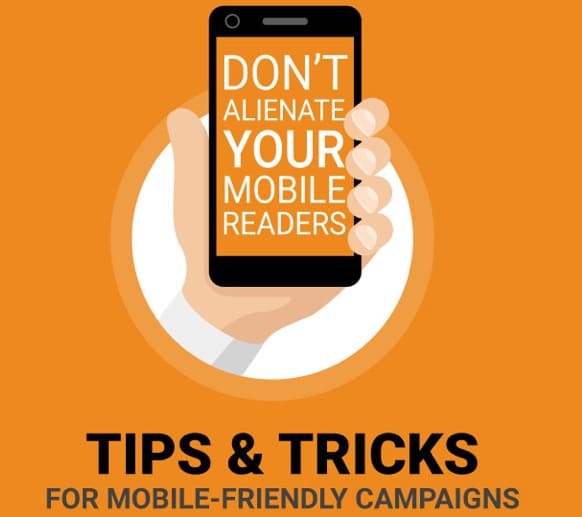 DON'T ALIENATE YOUR MOBILE READERS

TIPS & TRICKS
FOR MOBILE-FRIENDLY CAMPAIGNS