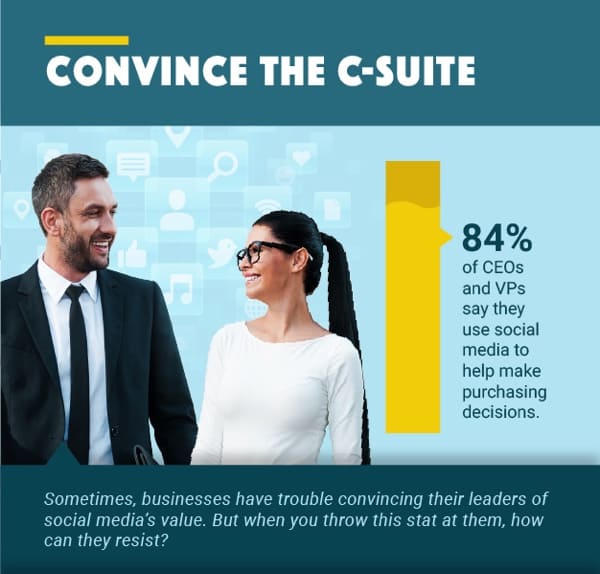 CONVINCE THE C-SUITE

84%
of CEOs and VPs say they use social media to help make purchasing decisions.

Sometimes, businesses have trouble convincing their leaders of social media's value. But when you throw this stat at them, how can they resist?