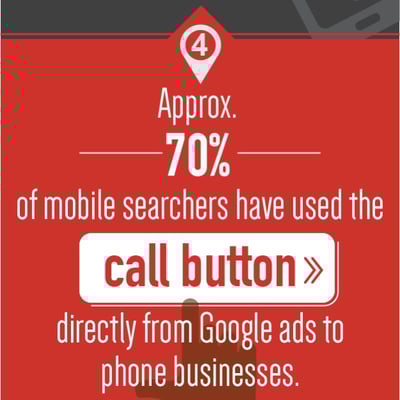 4

Approx.

70%

of mobile searchers have used the

call button »

directly from Google ads to phone businesses.