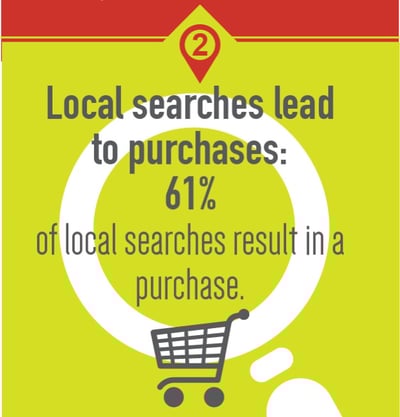 2

Local searches lead to purchases:
61%
of local searches result in a purchase.