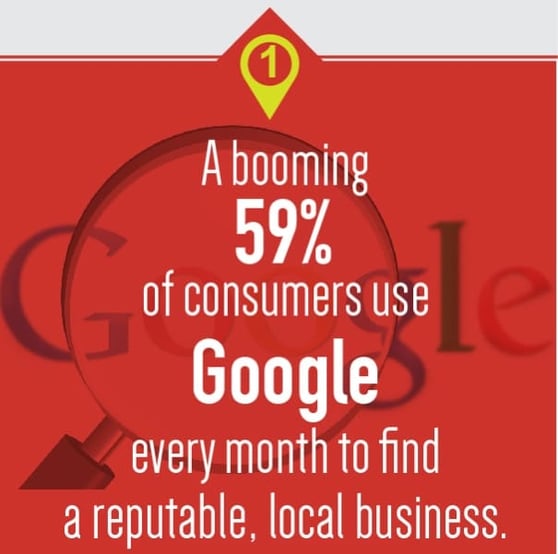 1

A booming 59% of consumers use Google every month to find a reputable, local business.

Google