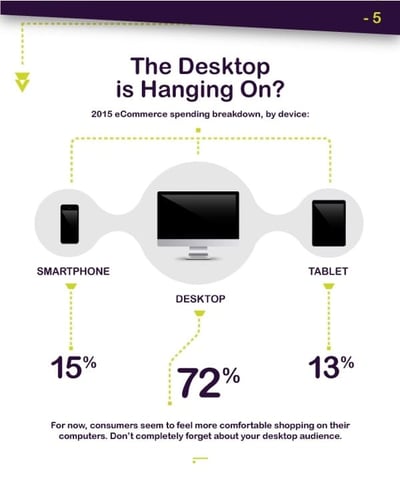 - 5

The Desktop is Hanging On?

2015 eCommerce spending breakdown, by device:

SMARTPHONE

DESKTOP

TABLET

15%

72%

13%

For now, consumers seem to feel more comfortable shopping on their computers. Don't completely forget about your desktop audience.