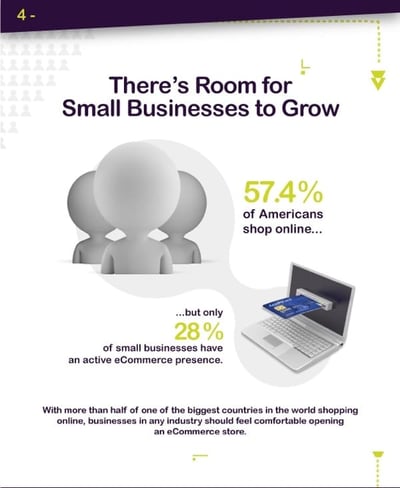 4 -

There's Room for Small Businesses to Grow

57.4%
of Americans shop online...

...but only
28%
of small businesses have an active eCommerce presence.

With more than half of one of the biggest countries in the world shopping online, businesses in any industry should feel comfortable opening an eCommerce store.