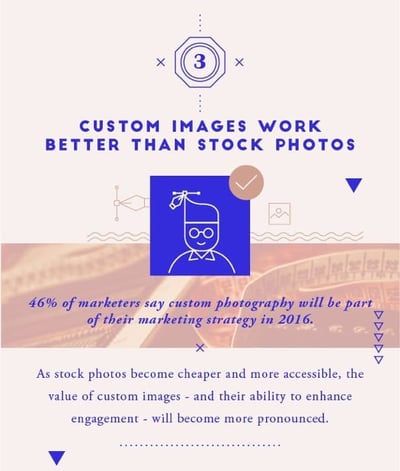 3

CUSTOM IMAGES WORK BETTER THAN STOCK PHOTOS

46% of marketers say custom photography will be part of their marketing strategy in 2016.

As stock photos become cheaper and more accessible, the value of custom images - and their ability to enhance engagement - will become more pronounced.