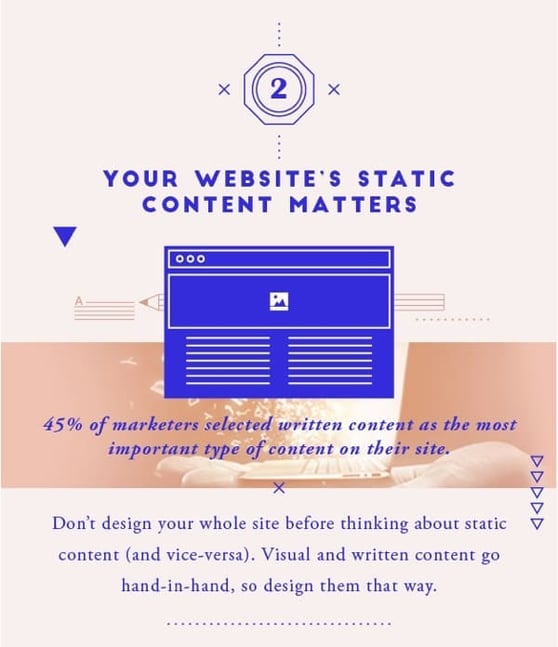 2

YOUR WEBSITE'S STATIC CONTENT MATTERS

A

45% of marketers selected written content as the most important type of content on their site.

Don't design your whole site before thinking about static content (and vice-versa). Visual and written content go hand-in-hand, so design them that way.