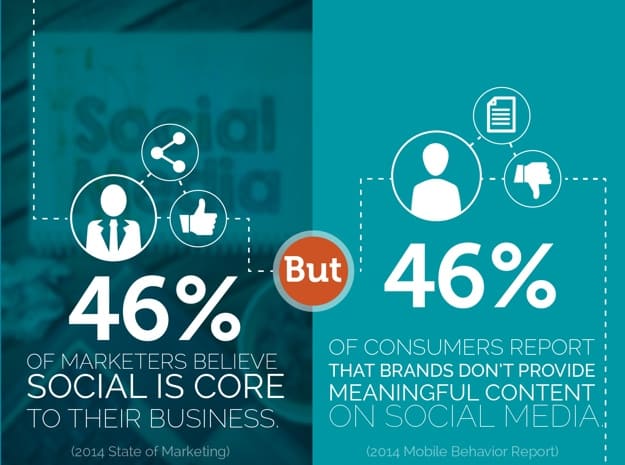 Social Media

46%

OF MARKETERS BELIEVE SOCIAL IS CORE TO THEIR BUSINESS.

(2014 State of Marketing)

But

46%

OF CONSUMERS REPORT THAT BRANDS DON'T PROVIDE MEANINGFUL CONTENT ON SOCIAL MEDIA.

(2014 Mobile Behavior Report)