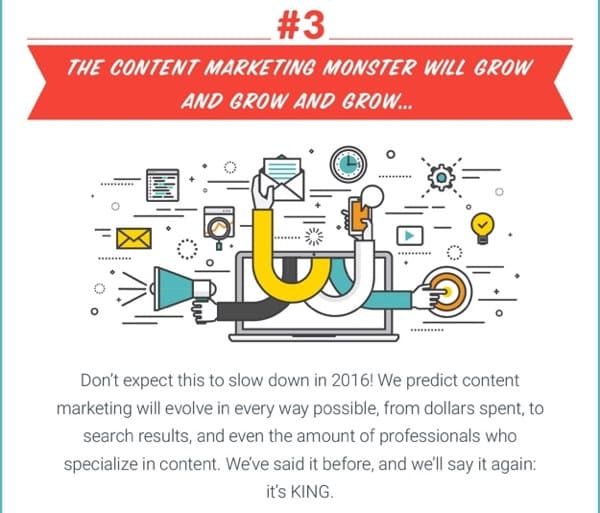 #3

THE CONTENT MARKETING MONSTER WILL GROW AND GROW AND GROW...

Don't expect this to slow down in 2016! We predict content marketing will evolve in every way possible, from dollars spent, to search results, and even the amount of professionals who specialize in content. We've said it before, and we'll say it again: it's KING.