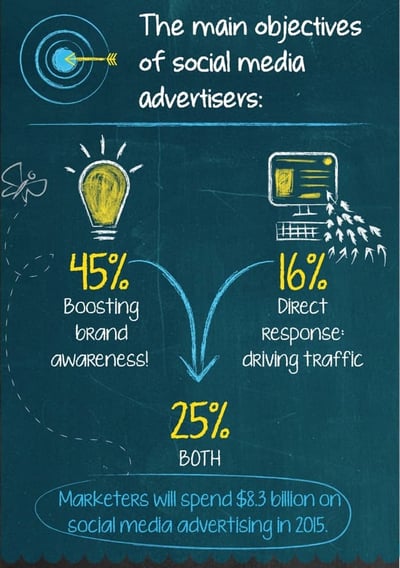 The main objectives of social media advertisers:

45%
Boosting brand awareness!

16%
Direct response: driving traffic

25%
BOTH

Marketers will spend $8.3 billion on social media advertising in 2015.