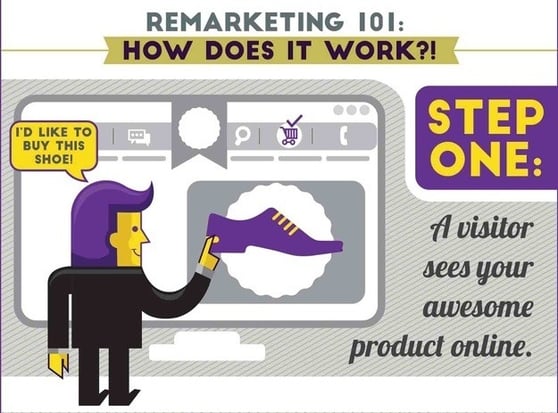 REMARKETING 101:
HOW DOES IT WORK?!

I'D LIKE TO BUY THIS SHOE!

STEP ONE:

A visitor sees your awesome product online.