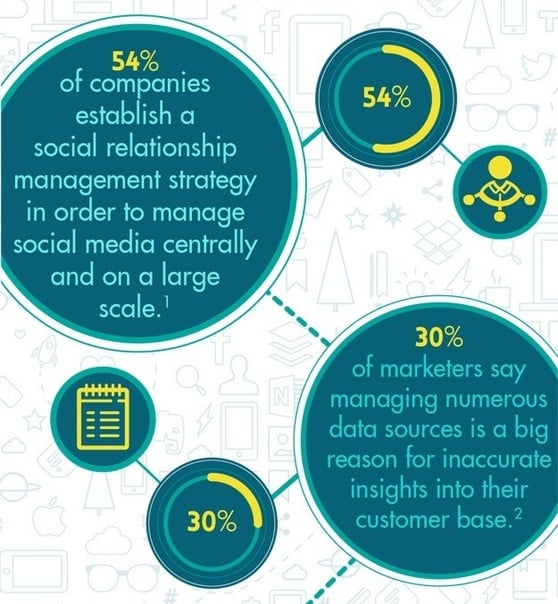 54%
of companies establish a social relationship management strategy in order to manage social media centrally and on a large scale.$^1$

54%

30%
of marketers say managing numerous data sources is a big reason for inaccurate insights into their customer base.$^2$

30%