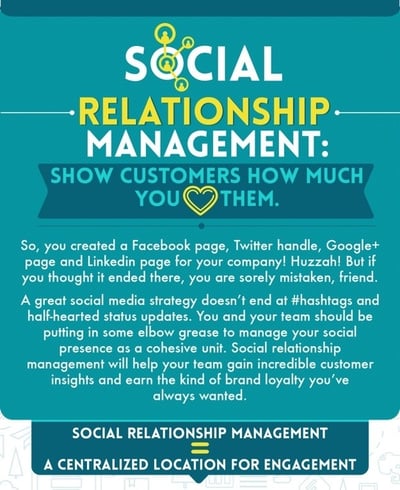 SOCIAL

RELATIONSHIP MANAGEMENT:

SHOW CUSTOMERS HOW MUCH YOU THEM.

So, you created a Facebook page, Twitter handle, Google+ page and Linkedin page for your company! Huzzah! But if you thought it ended there, you are sorely mistaken, friend.

A great social media strategy doesn't end at #hashtags and half-hearted status updates. You and your team should be putting in some elbow grease to manage your social presence as a cohesive unit. Social relationship management will help your team gain incredible customer insights and earn the kind of brand loyalty you've always wanted.

SOCIAL RELATIONSHIP MANAGEMENT
=
A CENTRALIZED LOCATION FOR ENGAGEMENT